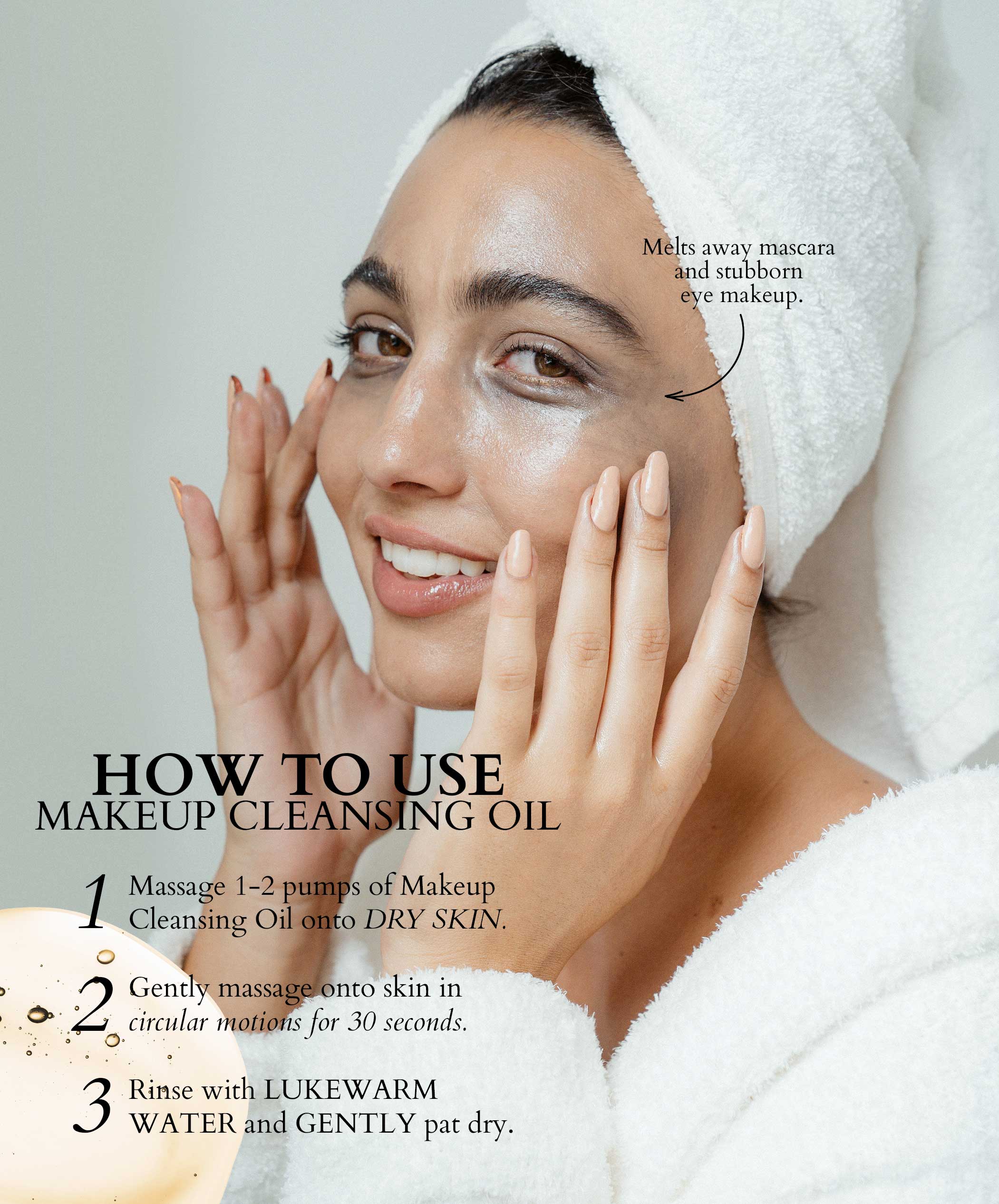 Melts away mascara and stubborn eye makeup.

HOW TO USE
MAKEUP CLEANSING OIL

1 Massage 1-2 pumps of Makeup Cleansing Oil onto DRY SKIN.

2 Gently massage onto skin in circular motions for 30 seconds.

3 Rinse with LUKEWARM WATER and GENTLY pat dry.