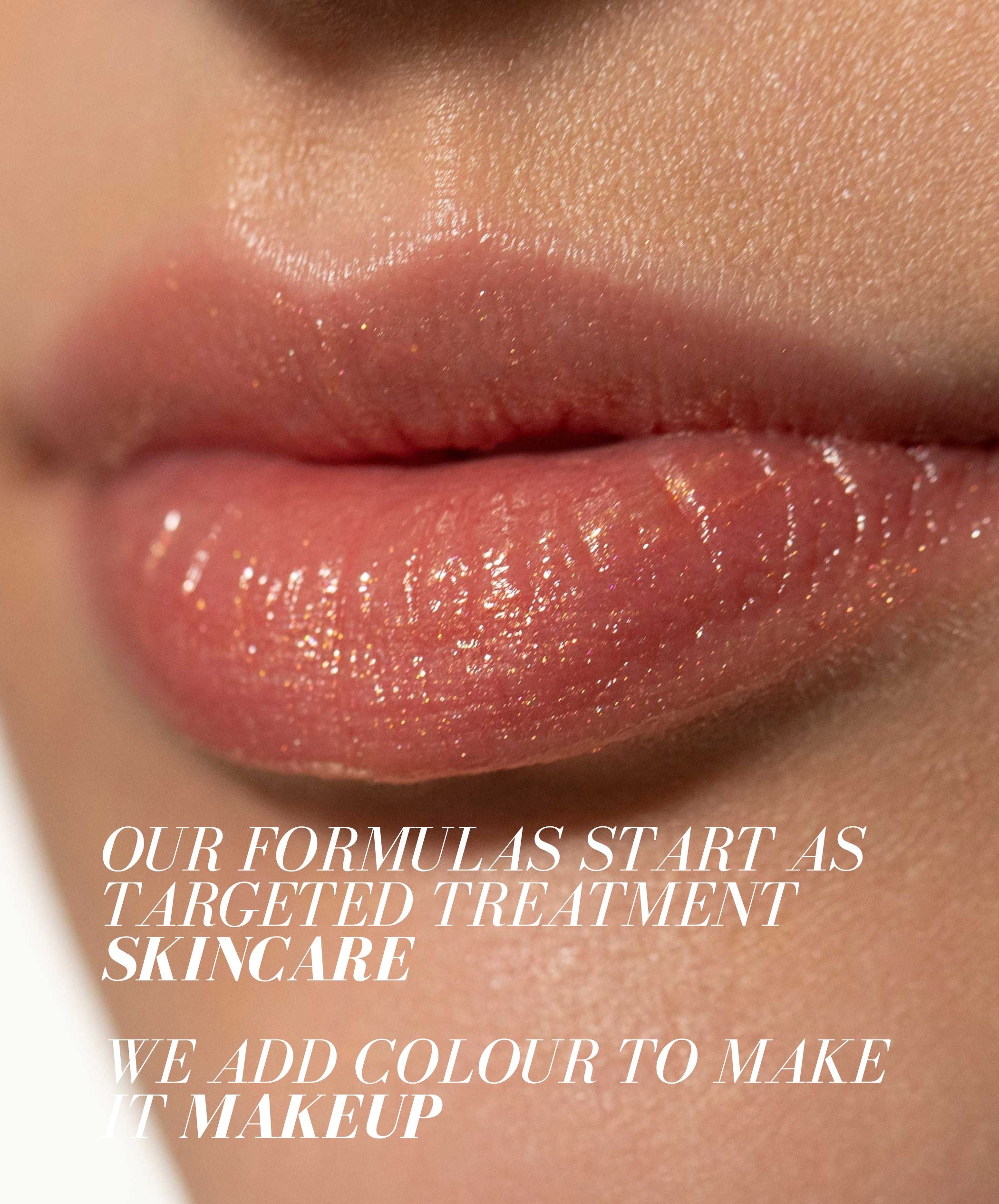 OUR FORMULAS START AS TARGETED TREATMENT SKINCARE

WE ADD COLOUR TO MAKE IT MAKEUP