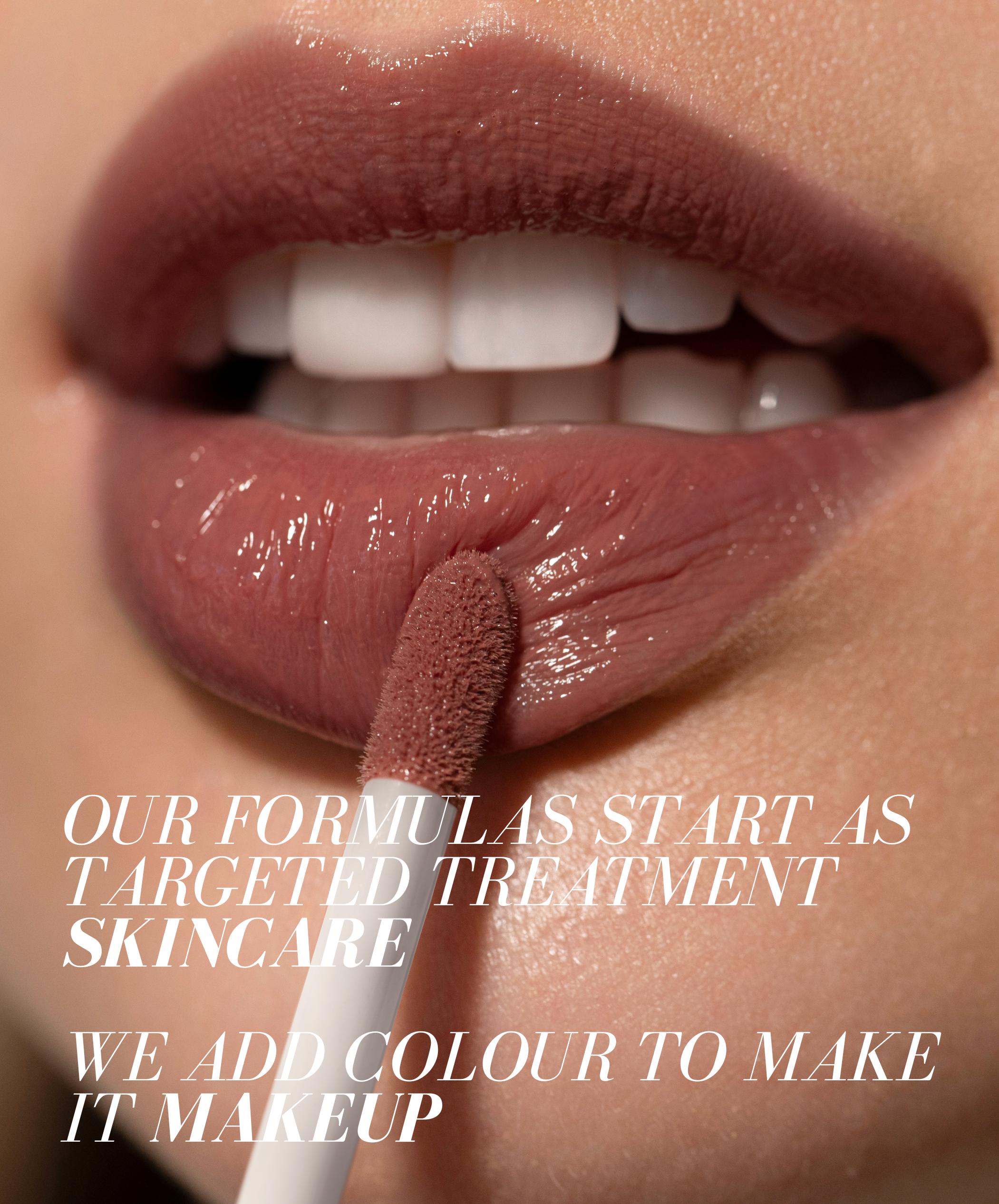 OUR FORMULAS START AS TARGETED TREATMENT SKINCARE

WE ADD COLOUR TO MAKE IT MAKEUP