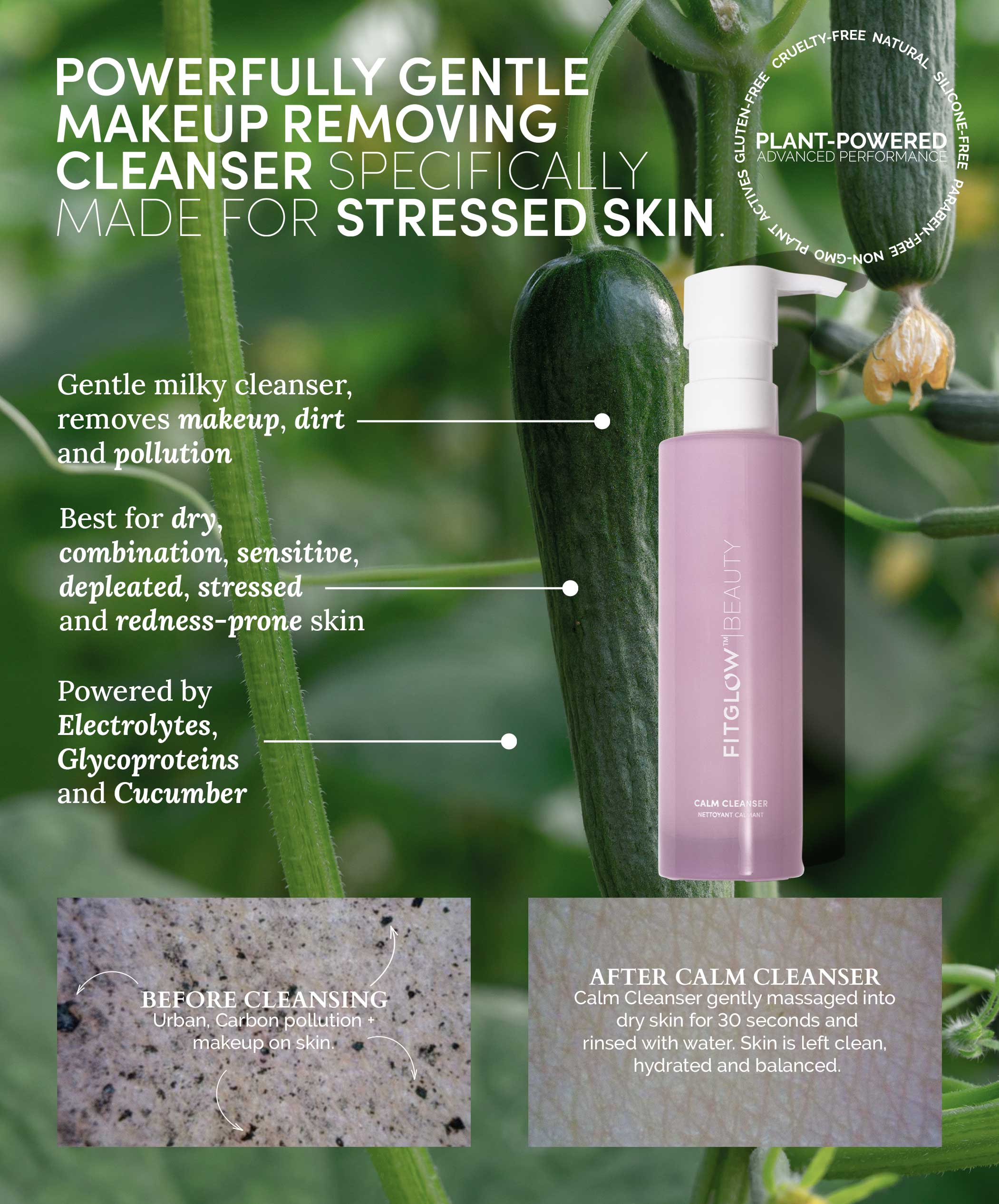 POWERFULLY GENTLE MAKEUP REMOVING CLEANSER SPECIFICALLY MADE FOR STRESSED SKIN.

CRUELTY-FREE NATURAL SILICONE-FREE PARABEN-FREE NON-GMO PLANT ACTIVES GLUTEN-FREE

PLANT-POWERED
ADVANCED PERFORMANCE

Gentle milky cleanser, removes makeup, dirt and pollution

Best for dry, combination, sensitive, depleated, stressed and redness-prone skin

Powered by Electrolytes, Glycoproteins and Cucumber

FITGLOW™ | BEAUTY

CALM CLEANSER
NETTOYANT CALMANT

BEFORE CLEANSING
Urban, Carbon pollution + makeup on skin.

AFTER CALM CLEANSER
Calm Cleanser gently massaged into dry skin for 30 seconds and rinsed with water. Skin is left clean, hydrated and balanced.